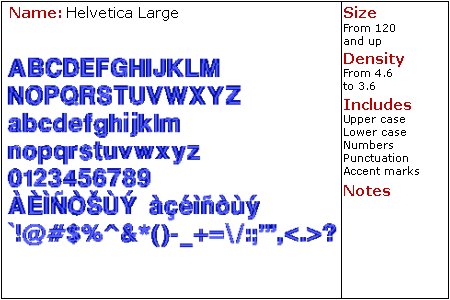 Name: Helvetica Large

ABCDEFGHIJKLM
NOPQRSTUVWXYZ
abcdefghijklm
nopqrstuvwxyz
0123456789
ÀÈÌÑÒŠÙÝ àçéìñòùý
`!@#$%^&*()-_+=\/:;"",<.>?

Size
From 120
and up

Density
From 4.6
to 3.6

Includes
Upper case
Lower case
Numbers
Punctuation
Accent marks

Notes